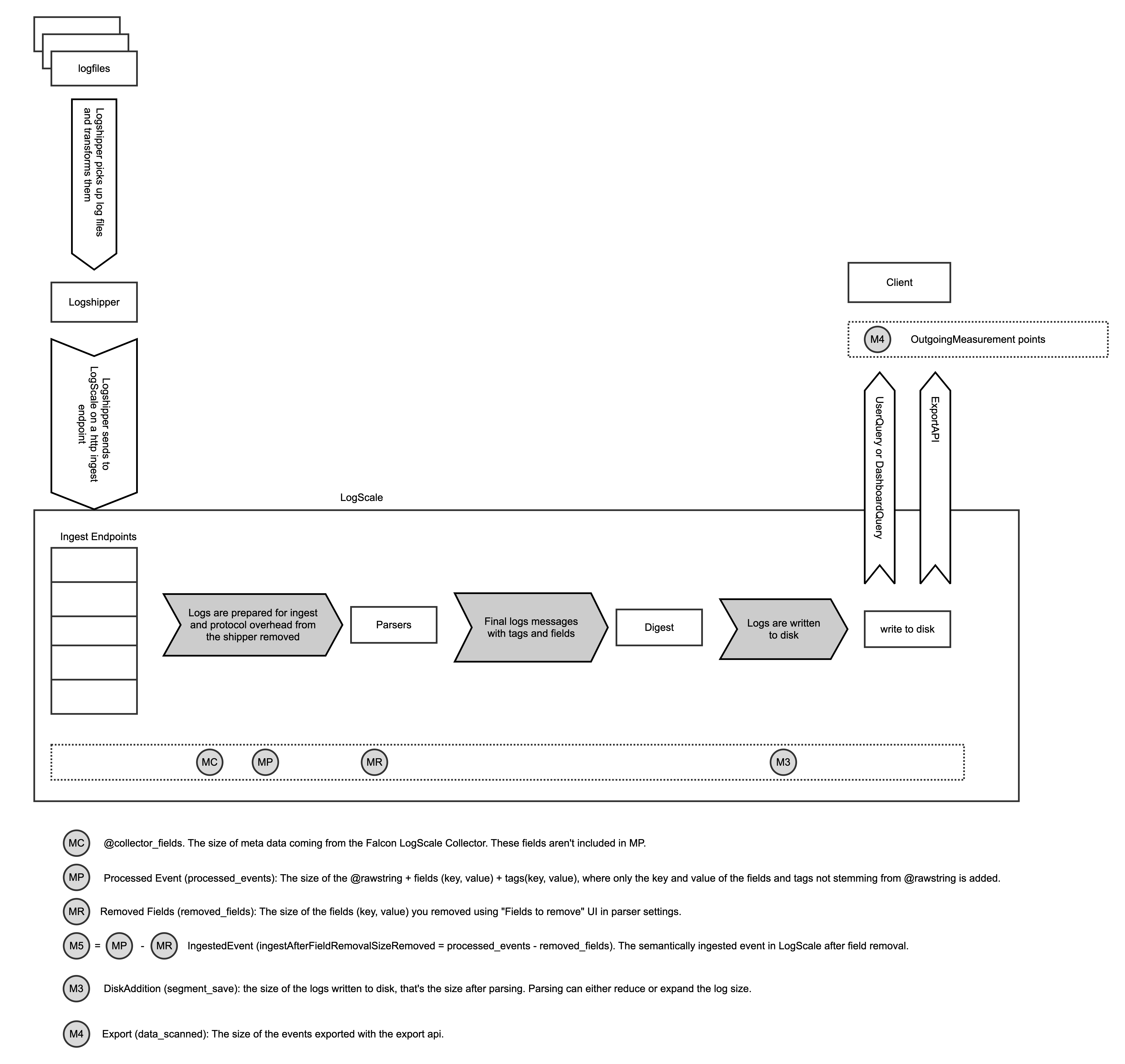 logfiles

Logshipper picks up log files and transforms them

Logshipper

Logshipper sends to LogScale on a http ingest endpoint

Client

M4 OutgoingMeasurement points

UserQuery or DashboardQuery

ExportAPI

LogScale

Ingest Endpoints

Logs are prepared for ingest and protocol overhead from the shipper removed

Parsers

Final logs messages with tags and fields

Digest

Logs are written to disk

write to disk

MC MP MR M3

MC @collector_fields. The size of meta data coming from the Falcon LogScale Collector. These fields aren't included in MP.

MP Processed Event (processed_events): The size of the @rawstring + fields (key, value) + tags(key, value), where only the key and value of the fields and tags not stemming from @rawstring is added.

MR Removed Fields (removed_fields): The size of the fields (key, value) you removed using "Fields to remove" UI in parser settings.

M5 = MP - MR IngestedEvent (ingestAfterFieldRemovalSizeRemoved = processed_events - removed_fields). The semantically ingested event in LogScale after field removal.

M3 DiskAddition (segment_save): the size of the logs written to disk, that's the size after parsing. Parsing can either reduce or expand the log size.

M4 Export (data_scanned): The size of the events exported with the export api.